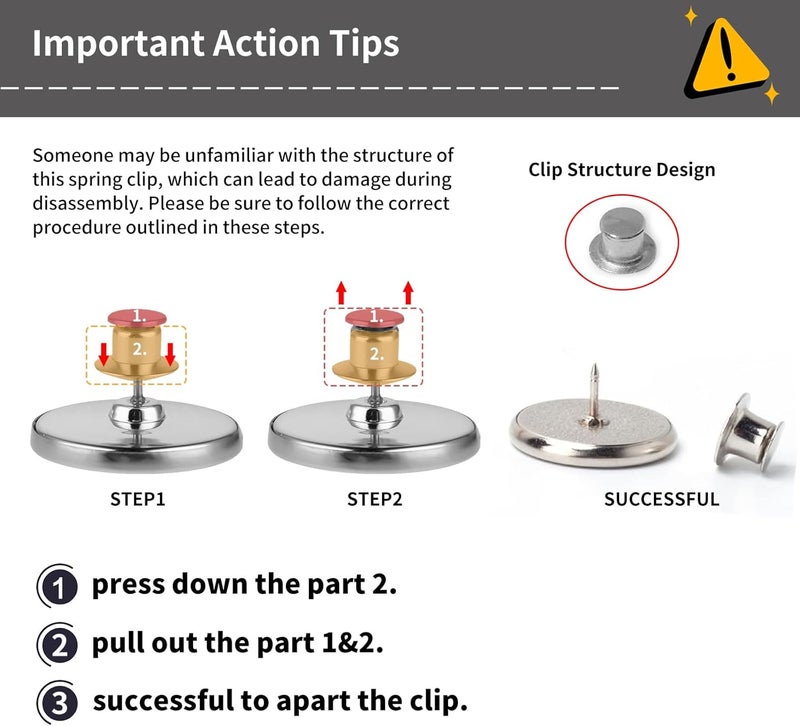 Important Action Tips

Someone may be unfamiliar with the structure of this spring clip, which can lead to damage during disassembly. Please be sure to follow the correct procedure outlined in these steps.

Clip Structure Design

1.
2.

1.
2.

STEP1

STEP2

SUCCESSFUL

1 press down the part 2.

2 pull out the part 1&2.

3 successful to apart the clip.